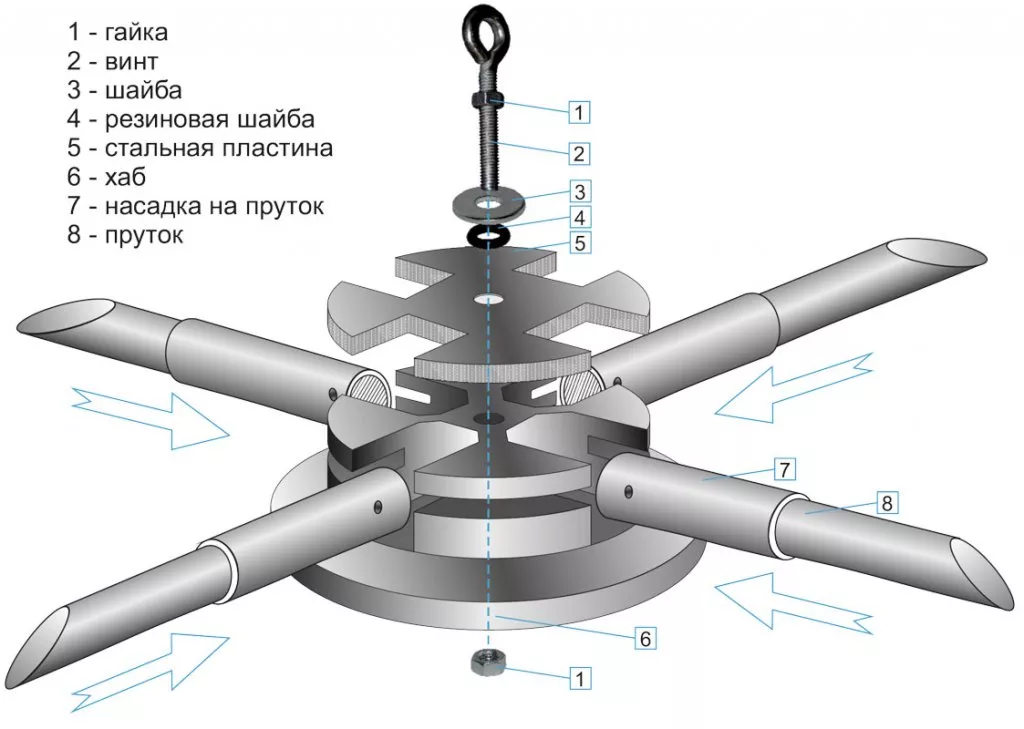 1 - гайка
2 - винт
3 - шайба
4 - резиновая шайба
5 - стальная пластина
6 - хаб
7 - насадка на пруток
8 - пруток

1
2
3
4
5
7
8
6
1